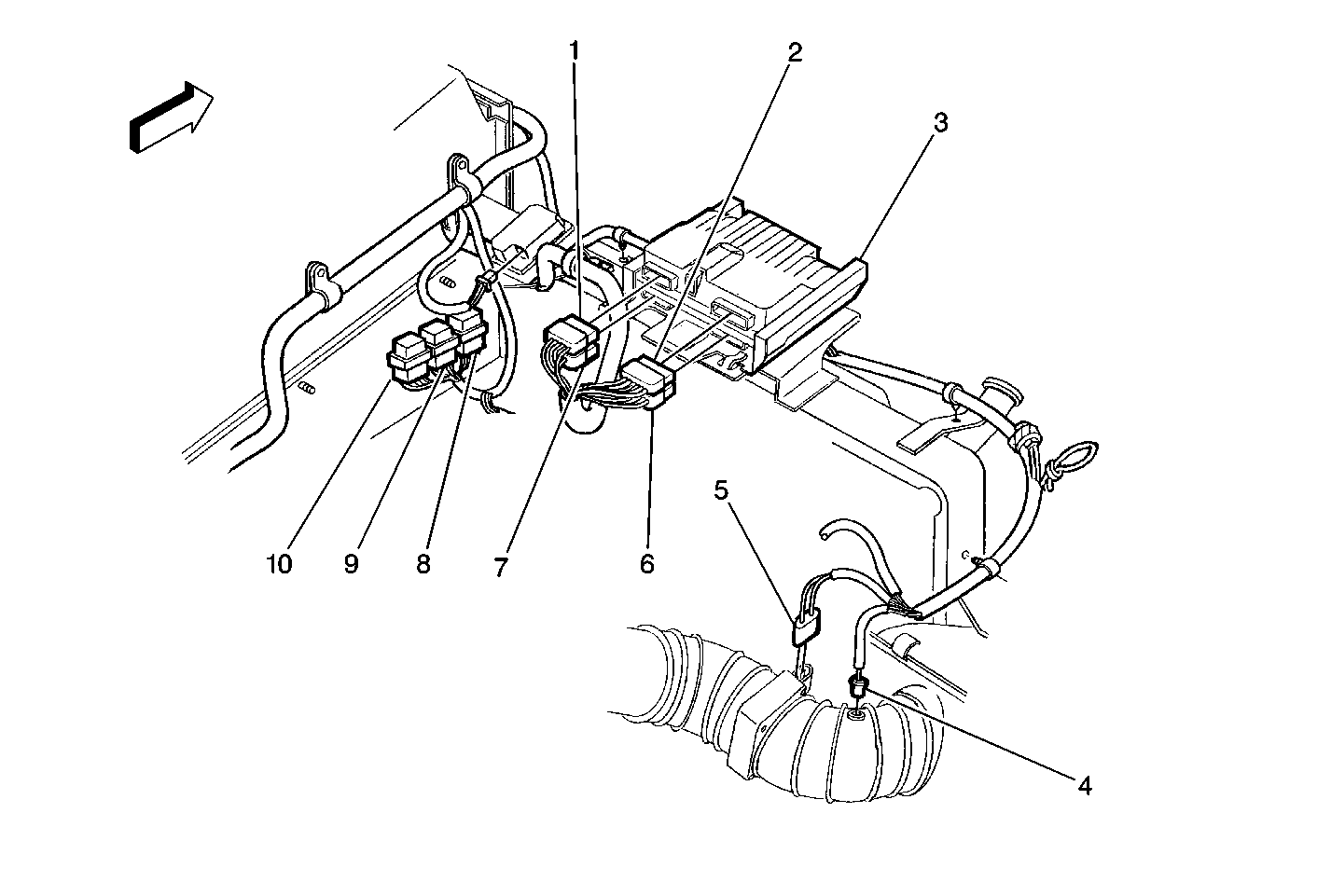 1
2
3
10
9
8
7
6
5
4