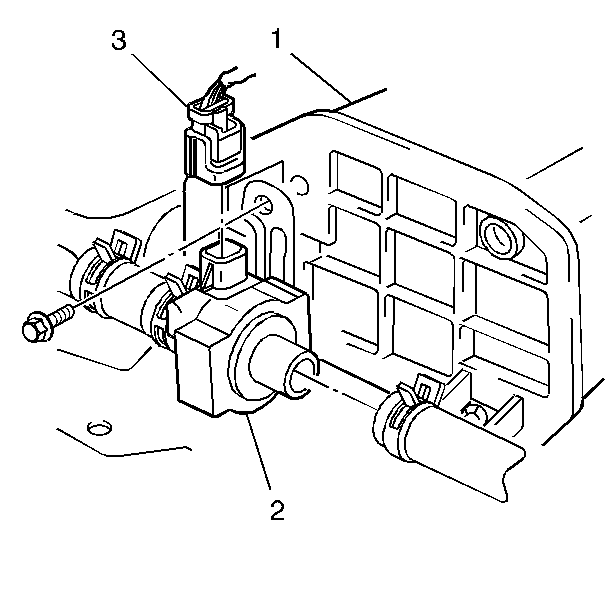 3
1
2