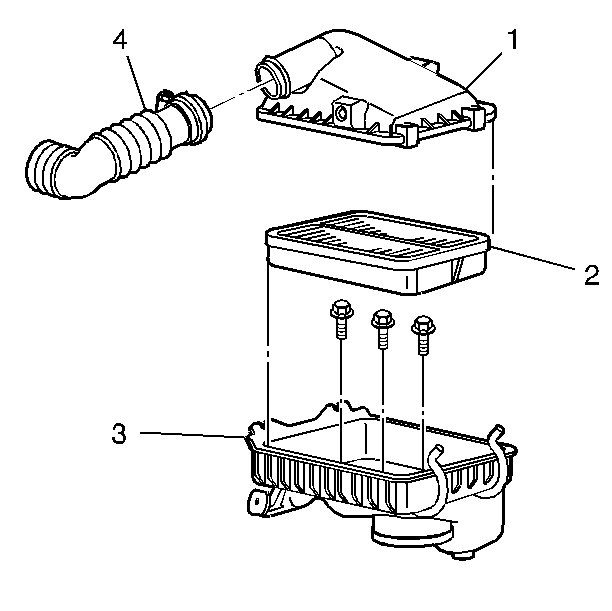 4
1
2
3