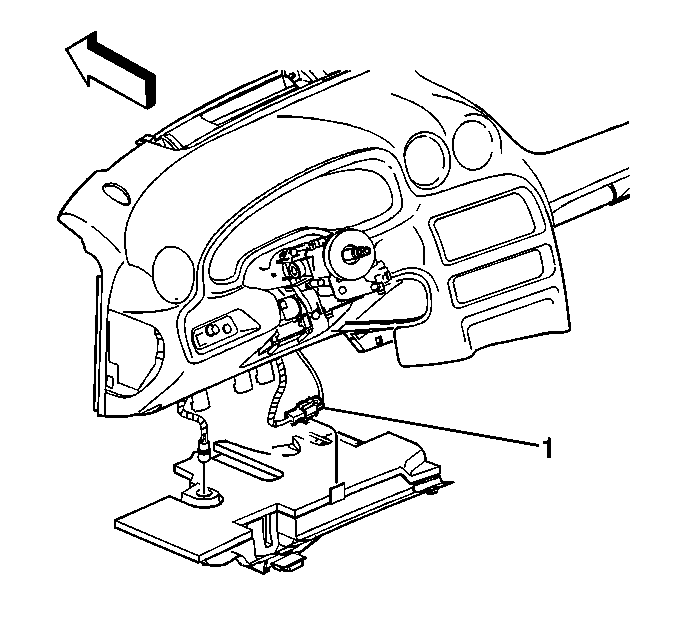 1