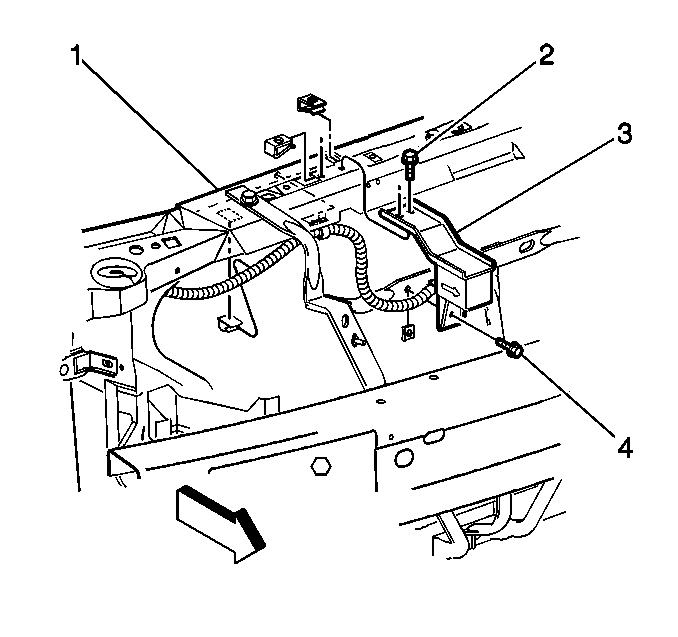 1
2
3
4