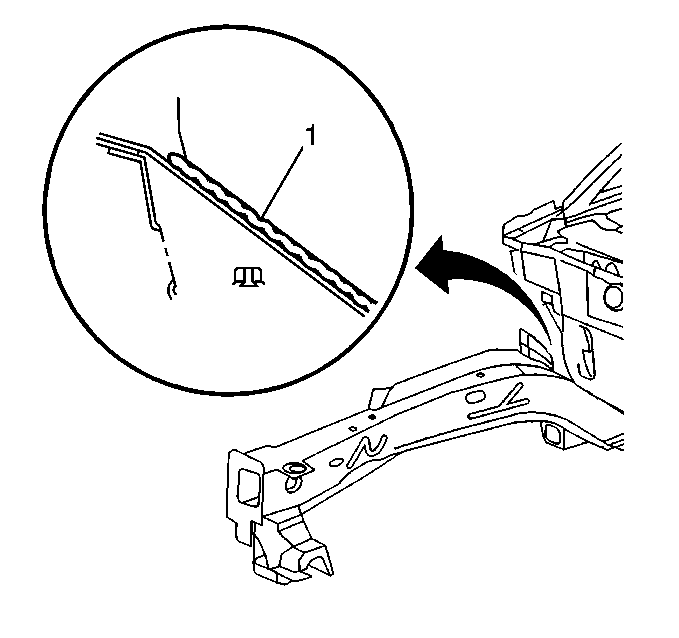 1