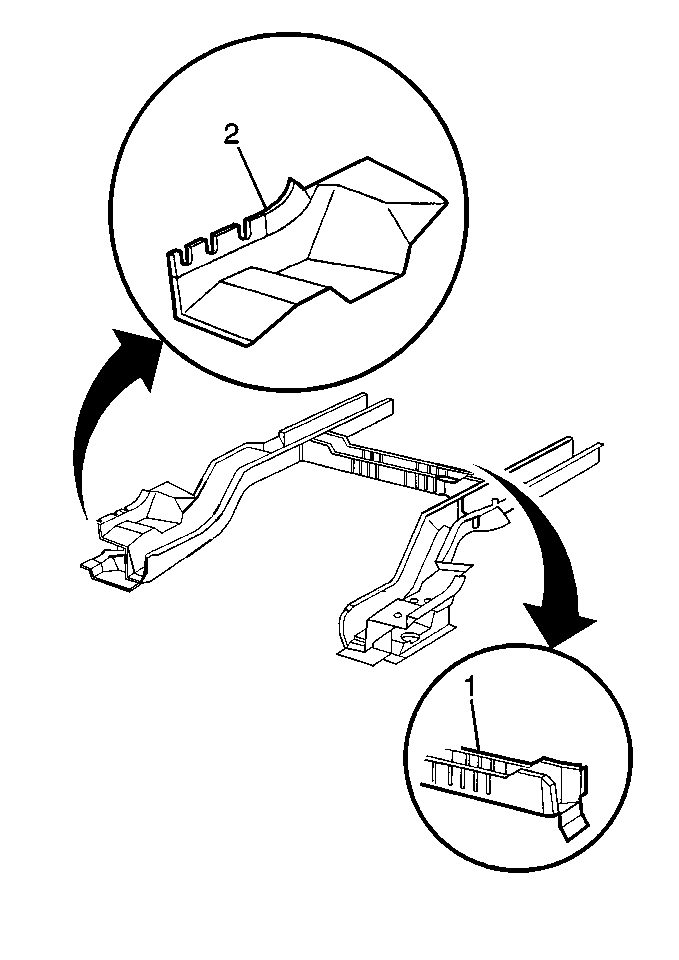 2

1