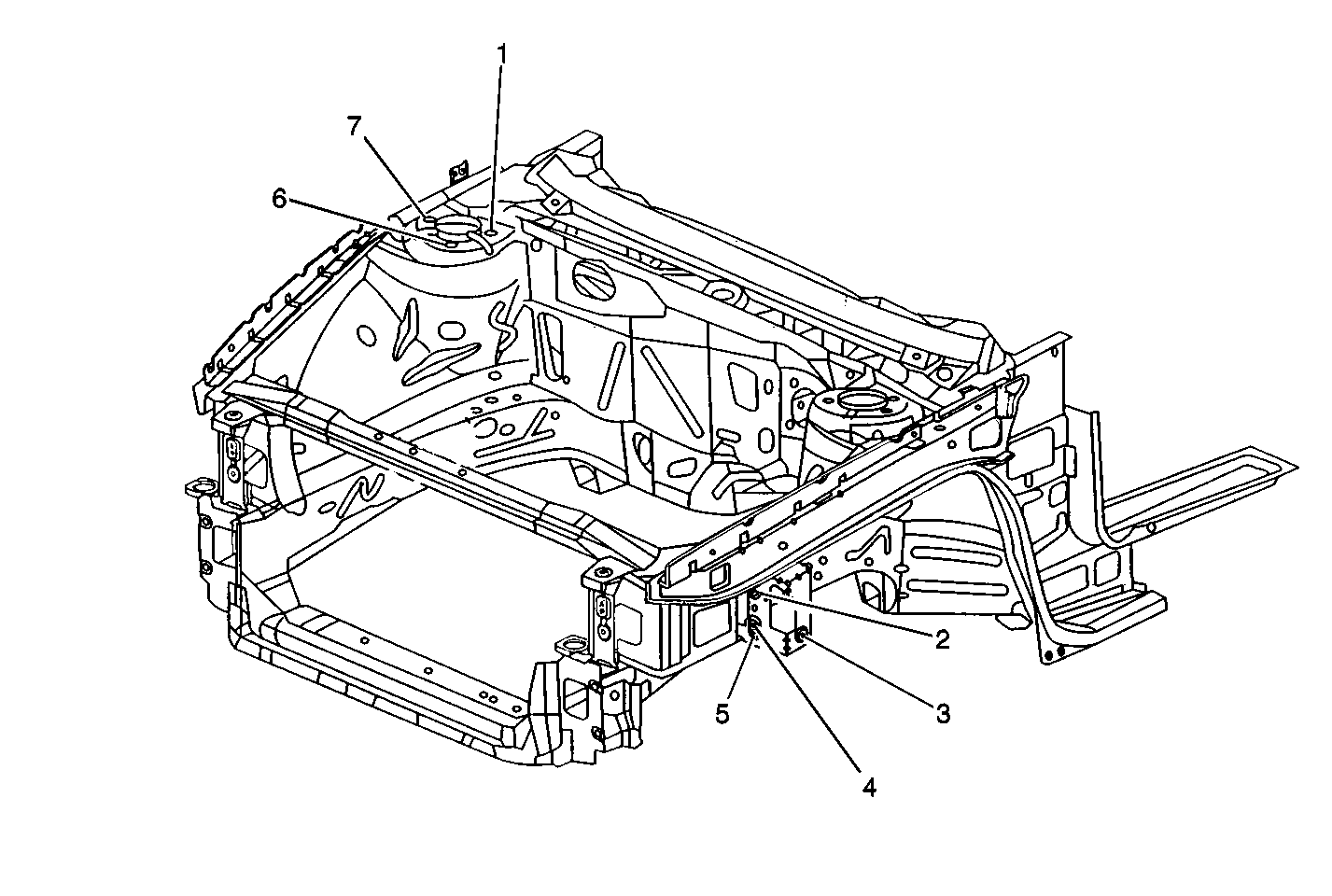 1
7
6
2
3
5
4