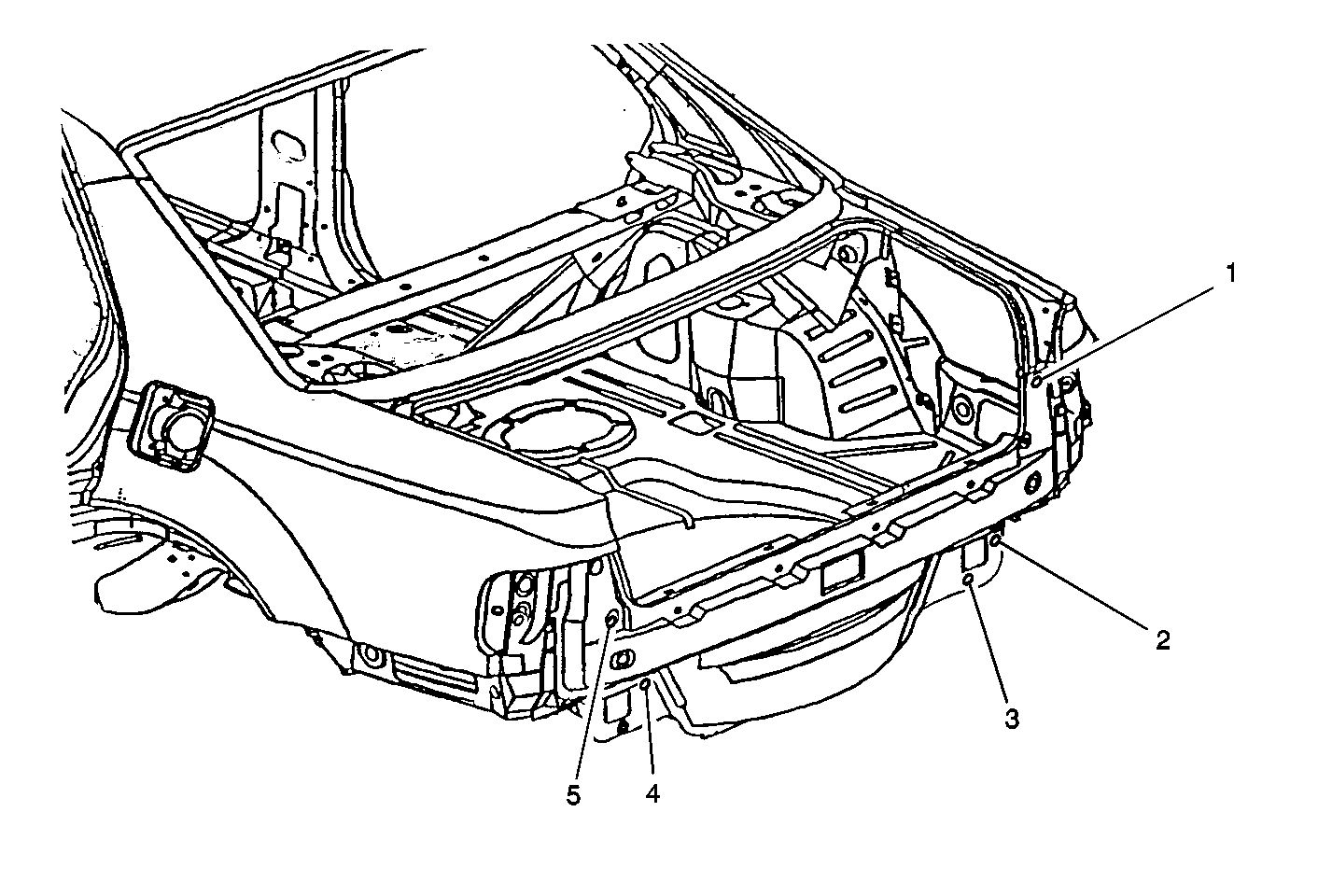 1
2
3
5
4