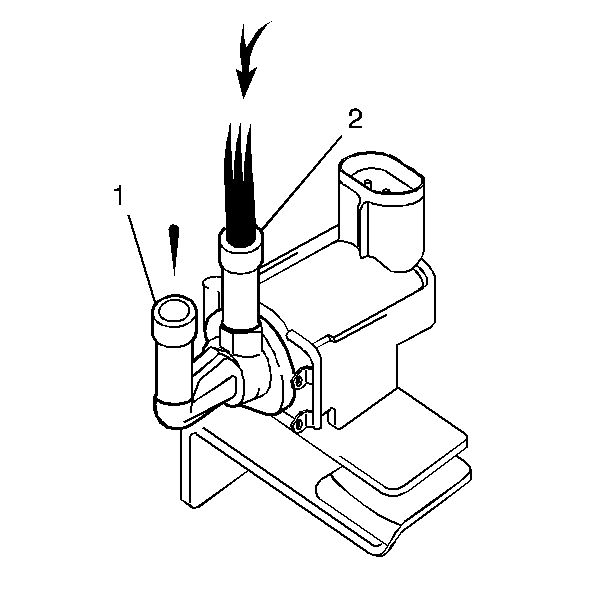 2
1