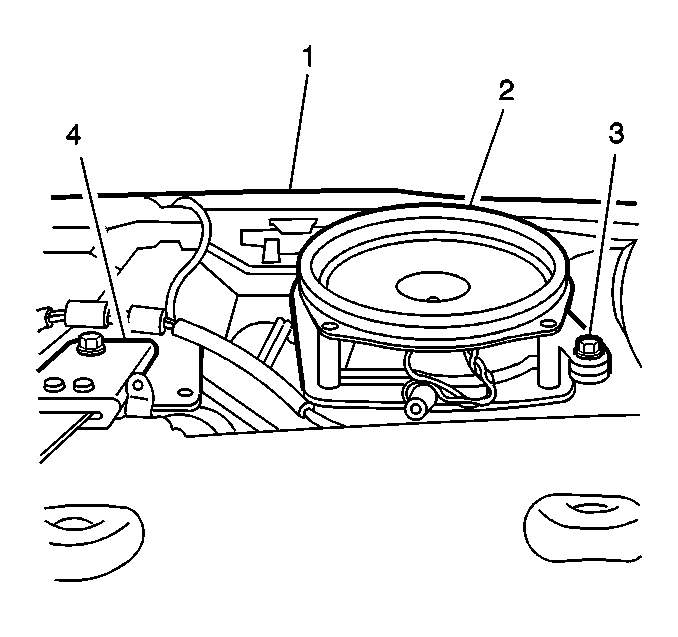 1
2
4
3