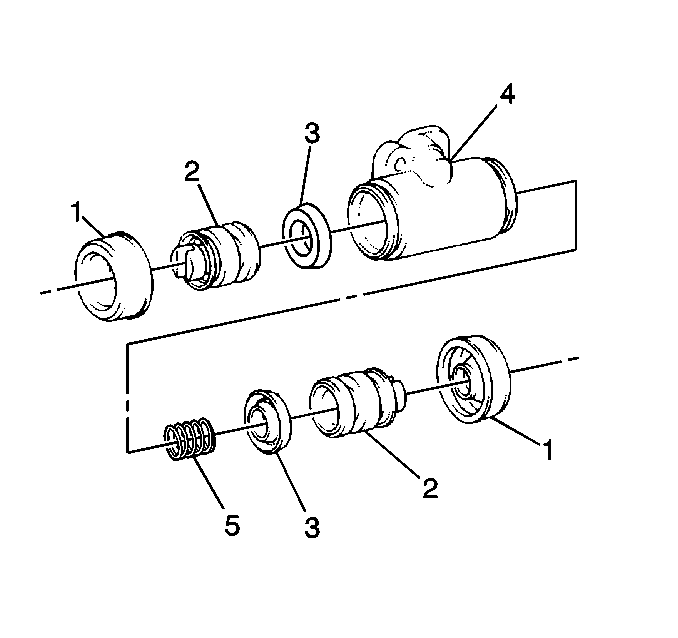 4
3
2
1
1
2
5
3