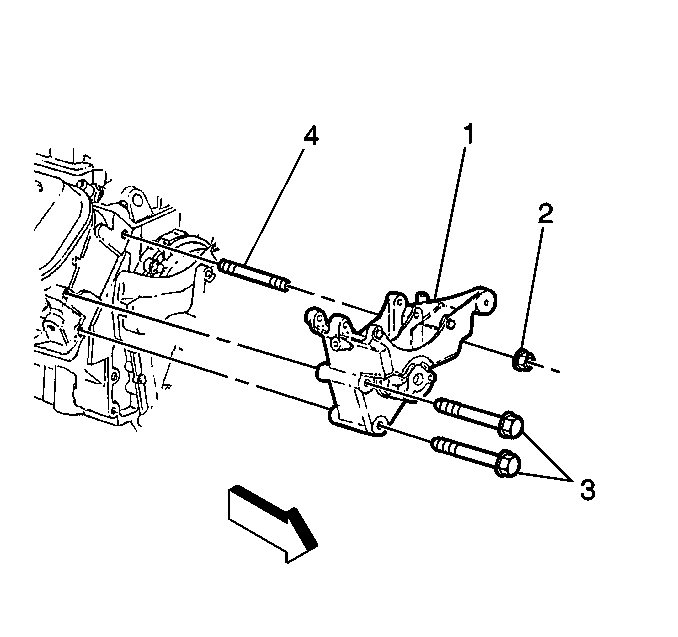 4
1
2
3