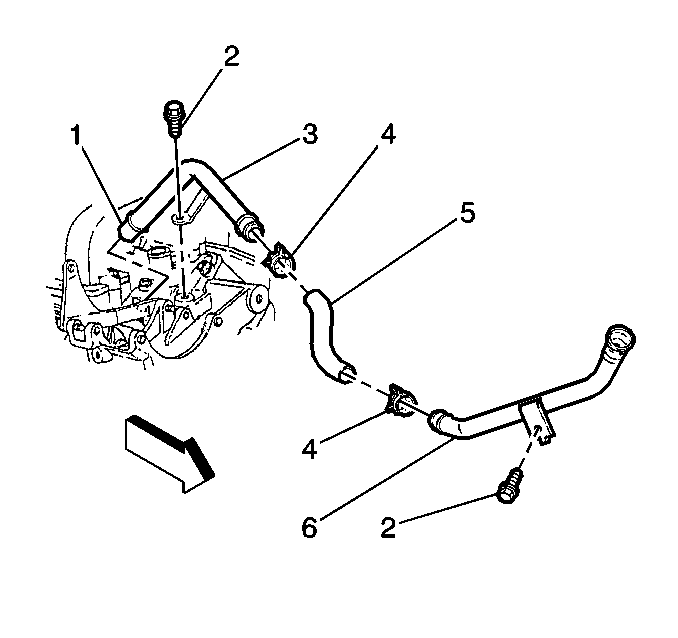 2
1
3
4
5
4
6
2