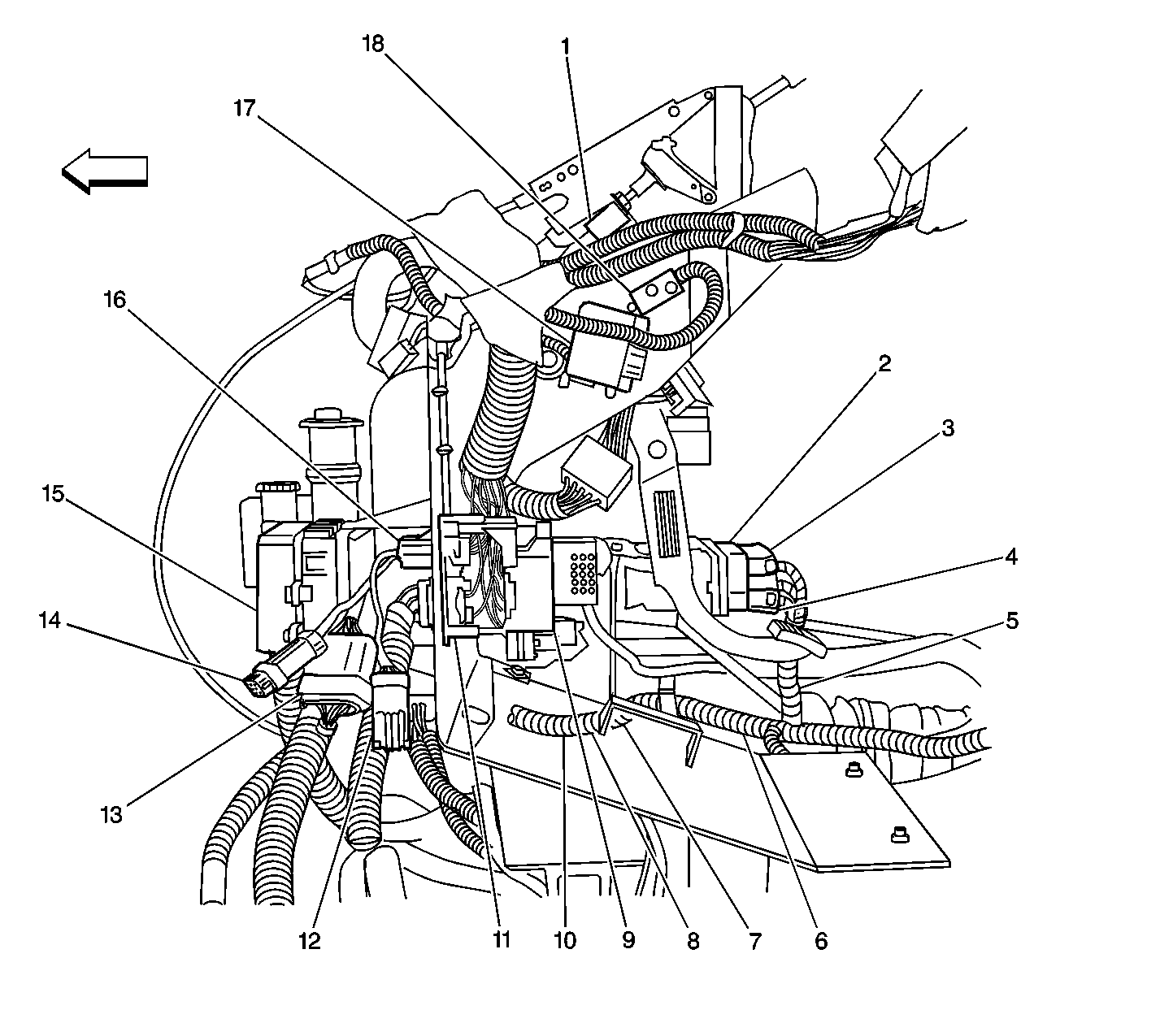 18
1
17
16
2
3
15
4
14
5
13
12
11
10
9
8
7
6