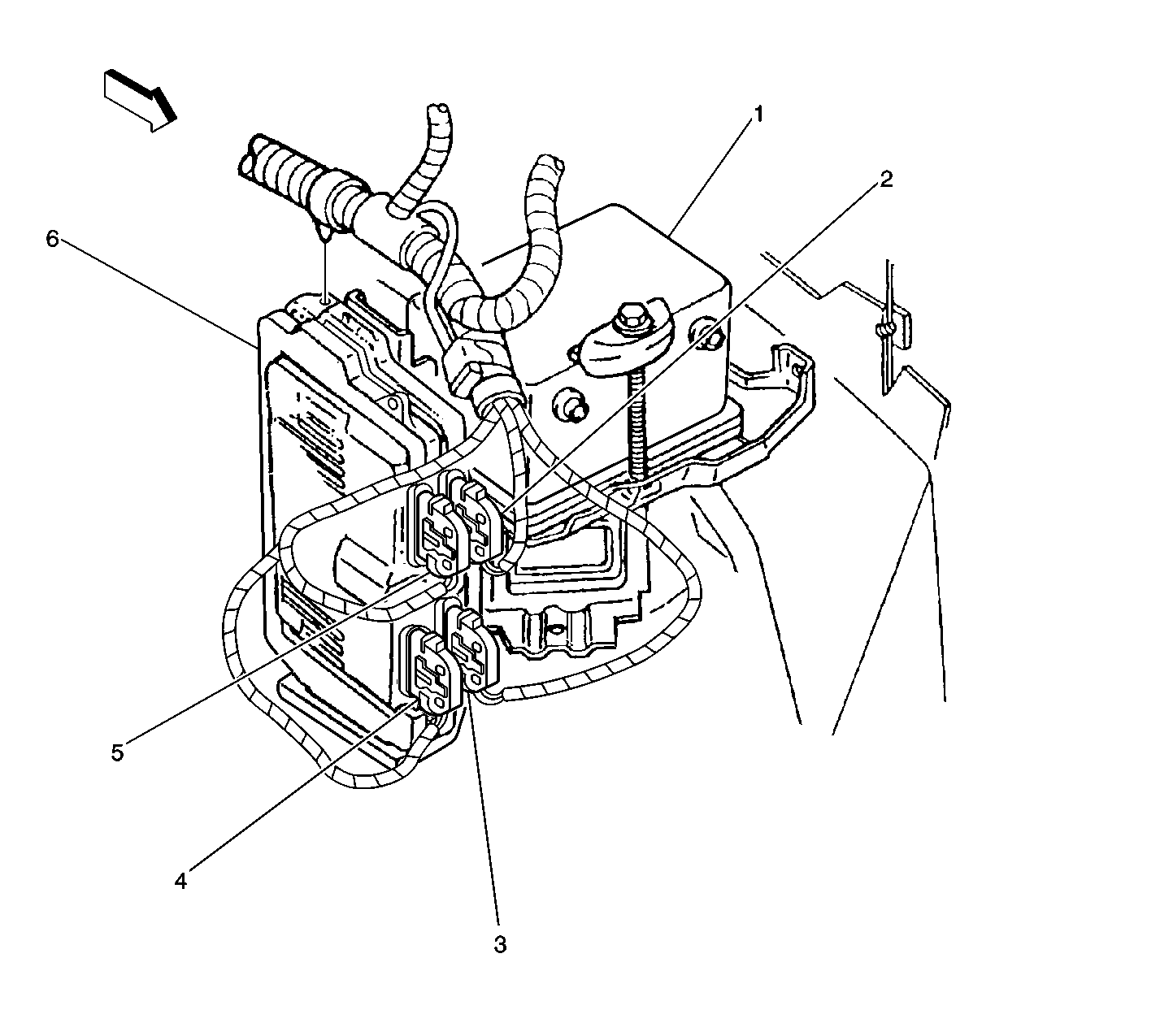 1
2
6
5
4
3