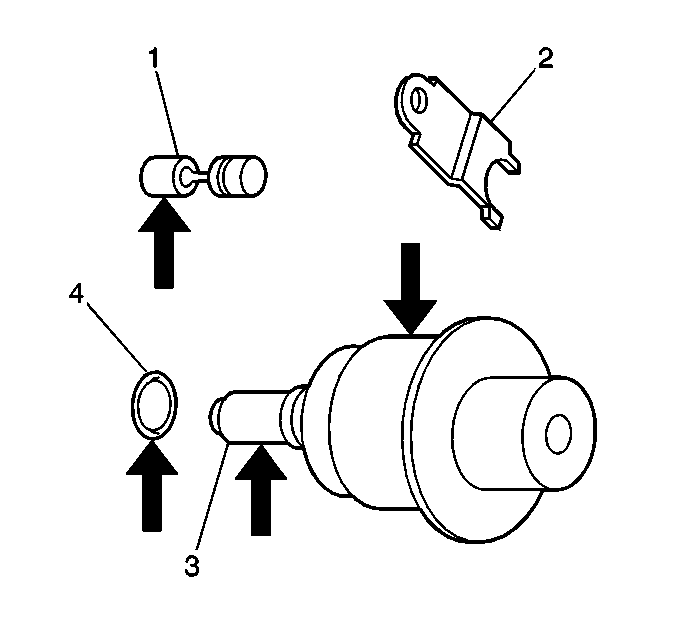 1
2
4
3