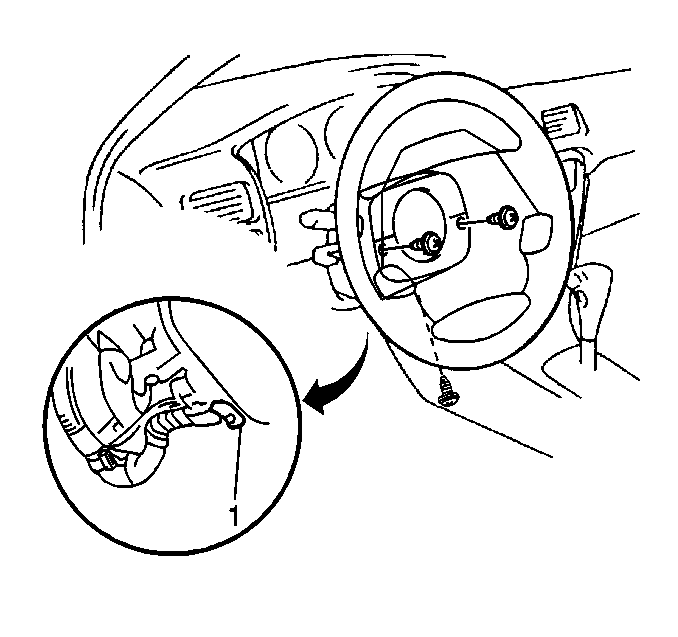 1