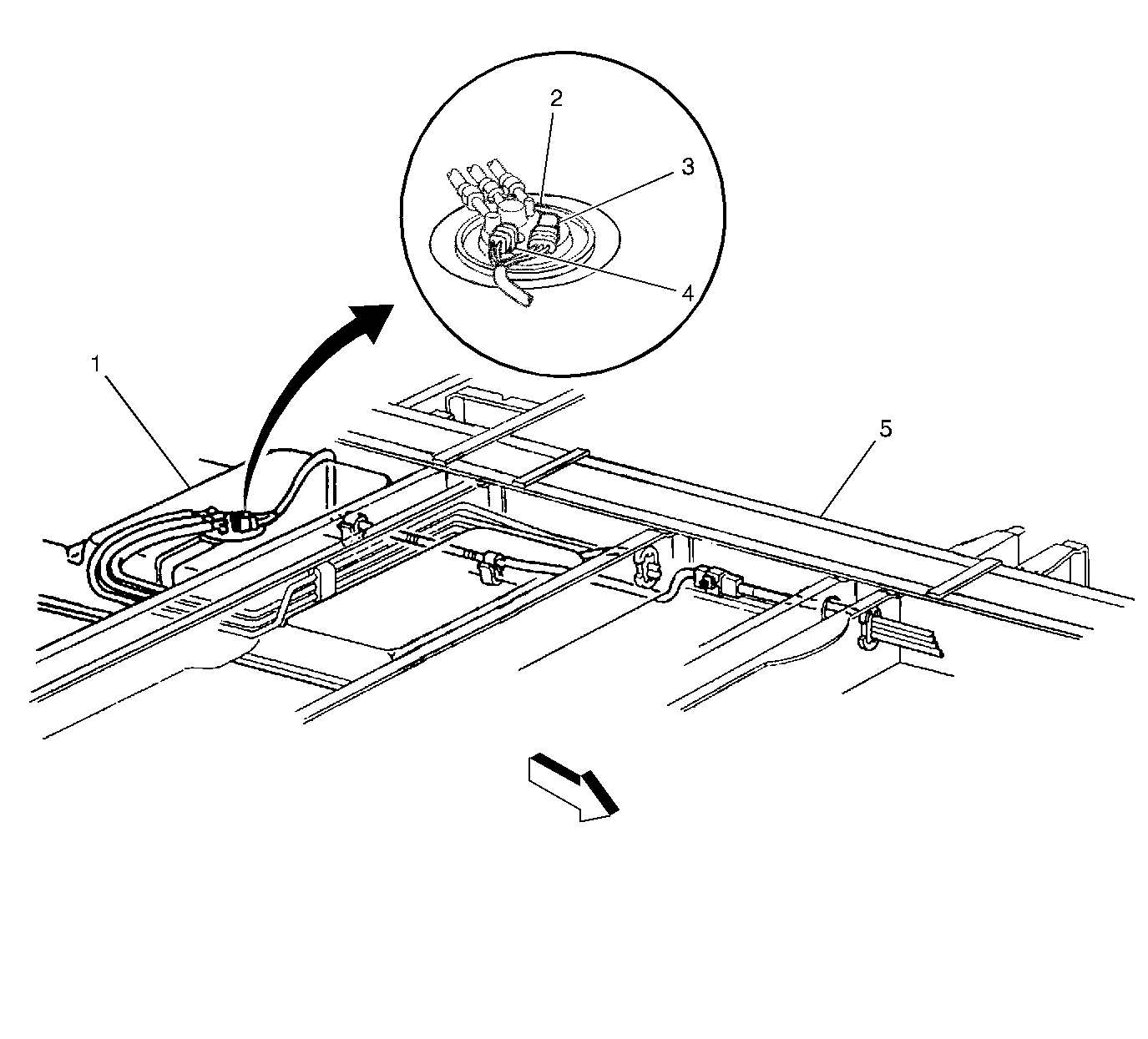 2
3
4
1
5