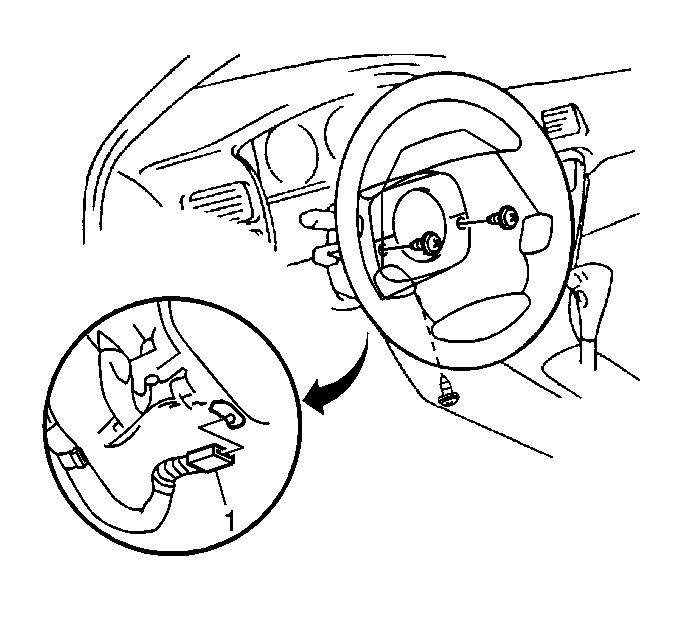 1