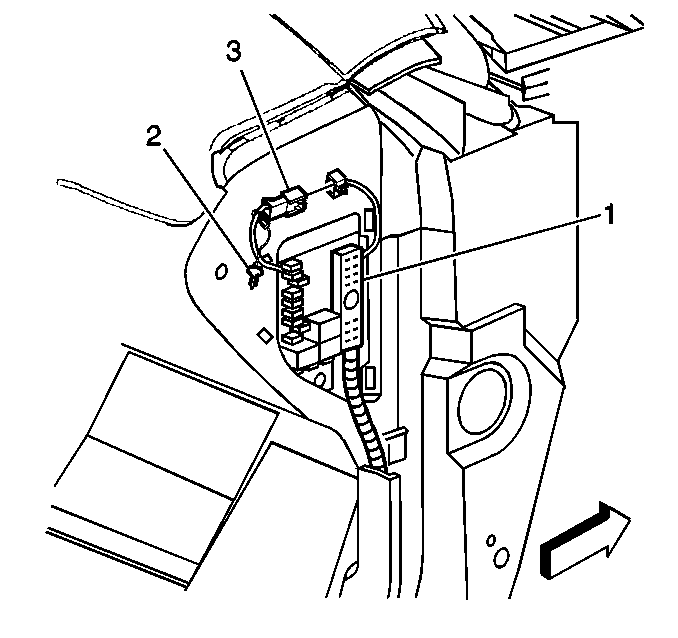 3
2
1