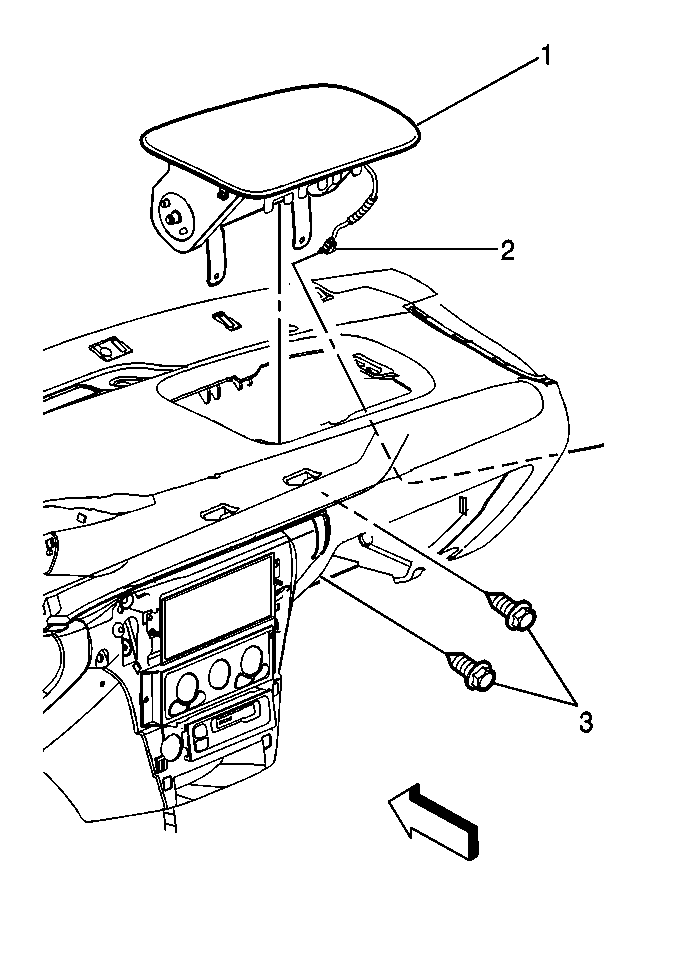 1

2

3