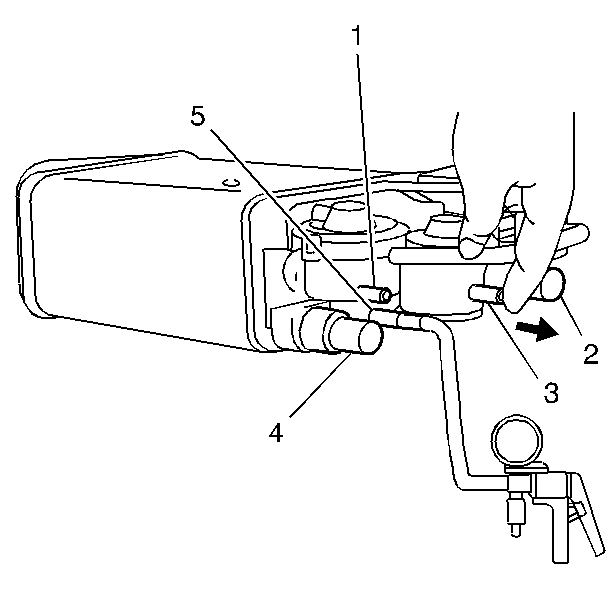 1
5
2
3
4