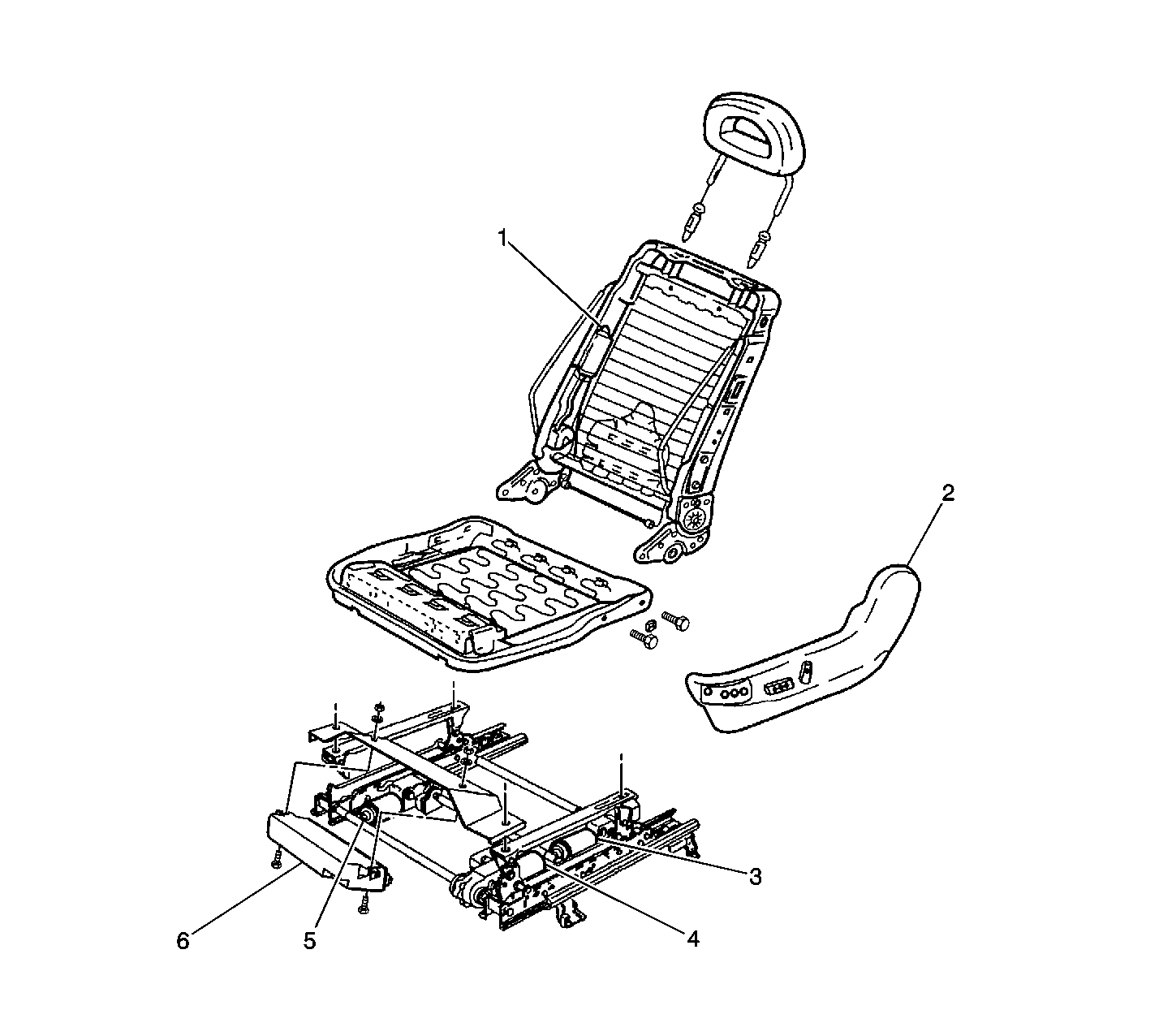 1
2
3
4
5
6