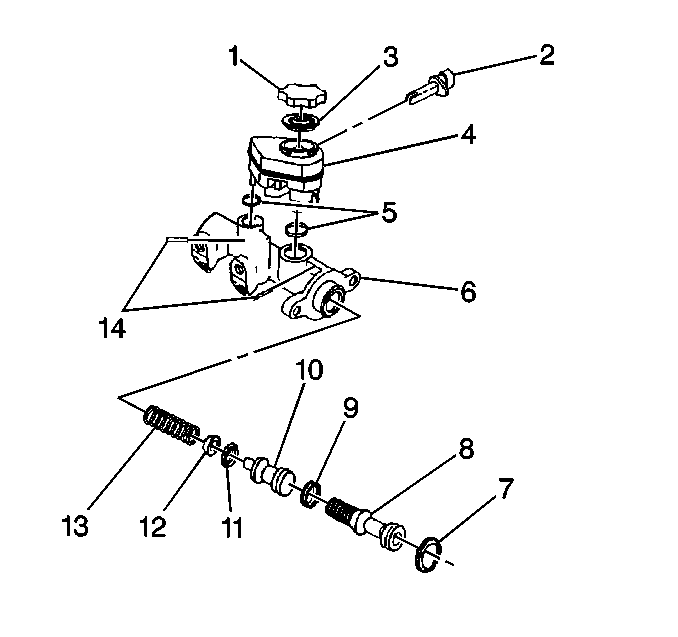 1
3
2
4
5
6
14
10
9
8
7
13
12
11