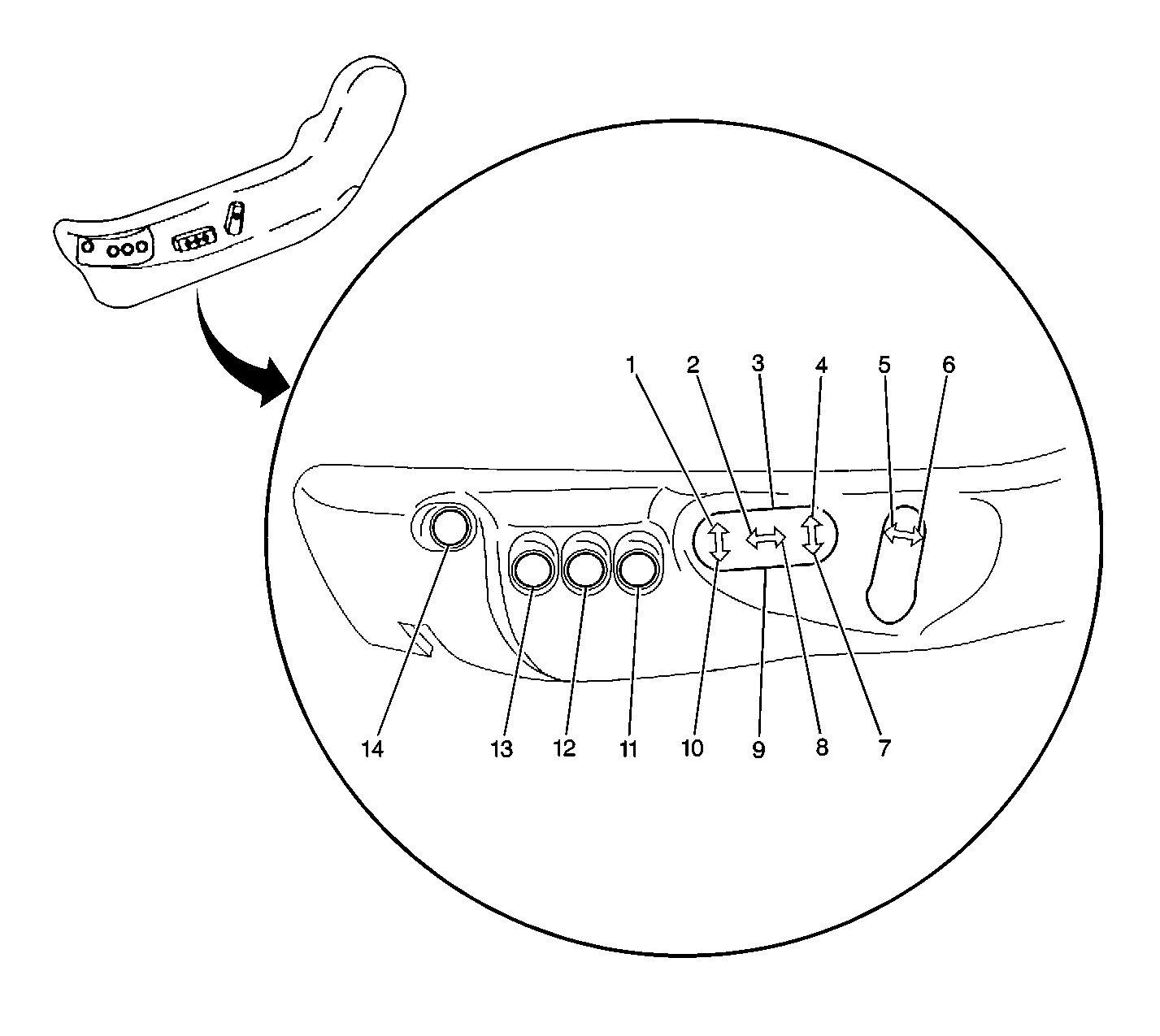 1
2
3
4
5
6
14
13
12
11
10
9
8
7