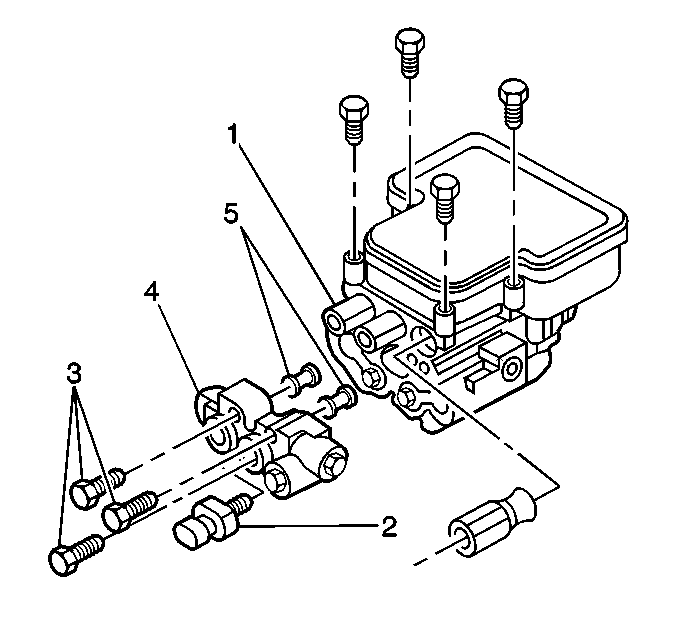 1
5
4
3
2