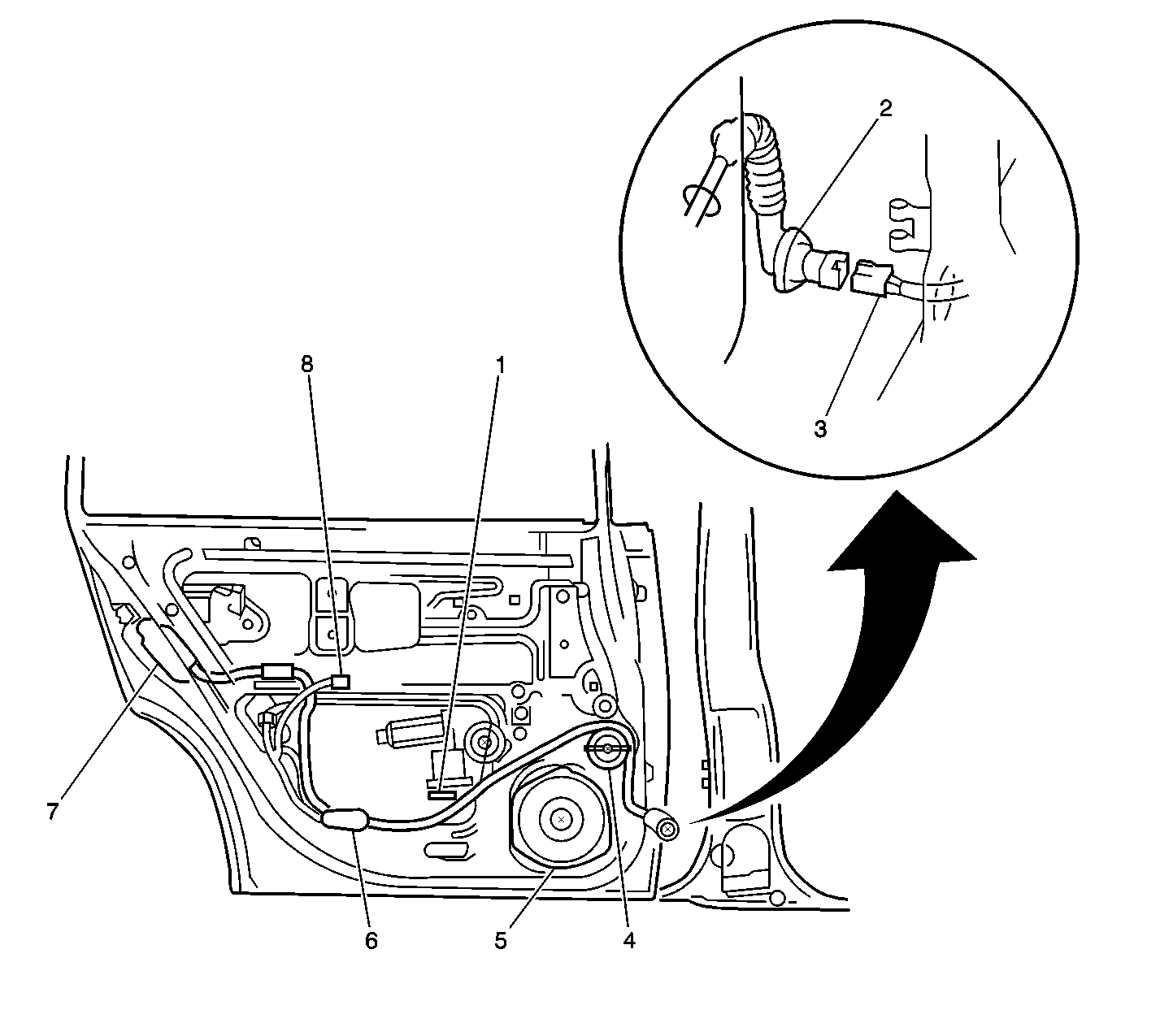 2
3
8
1
7
6
5
4