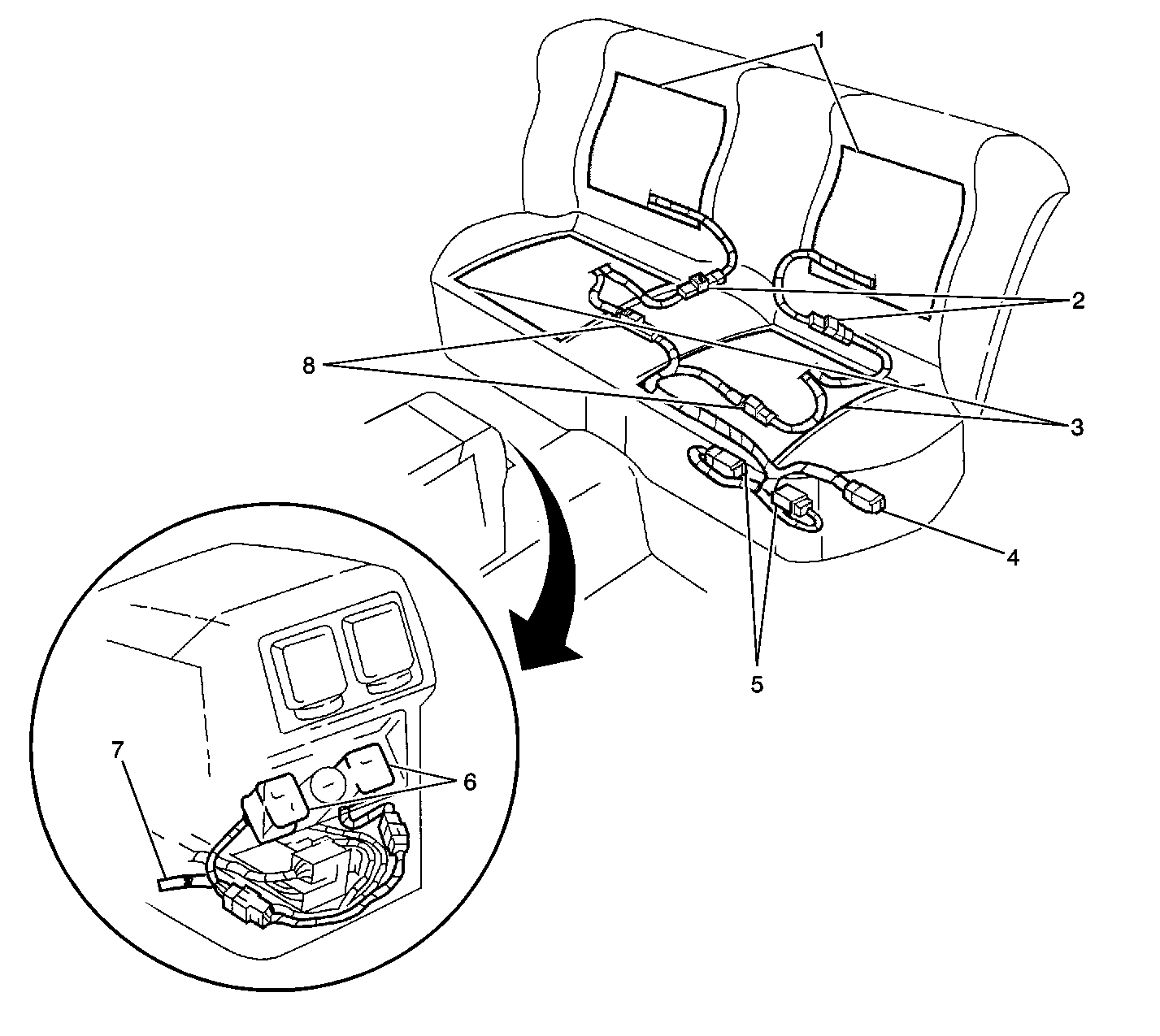 1
2
8
3
4
5
7
6