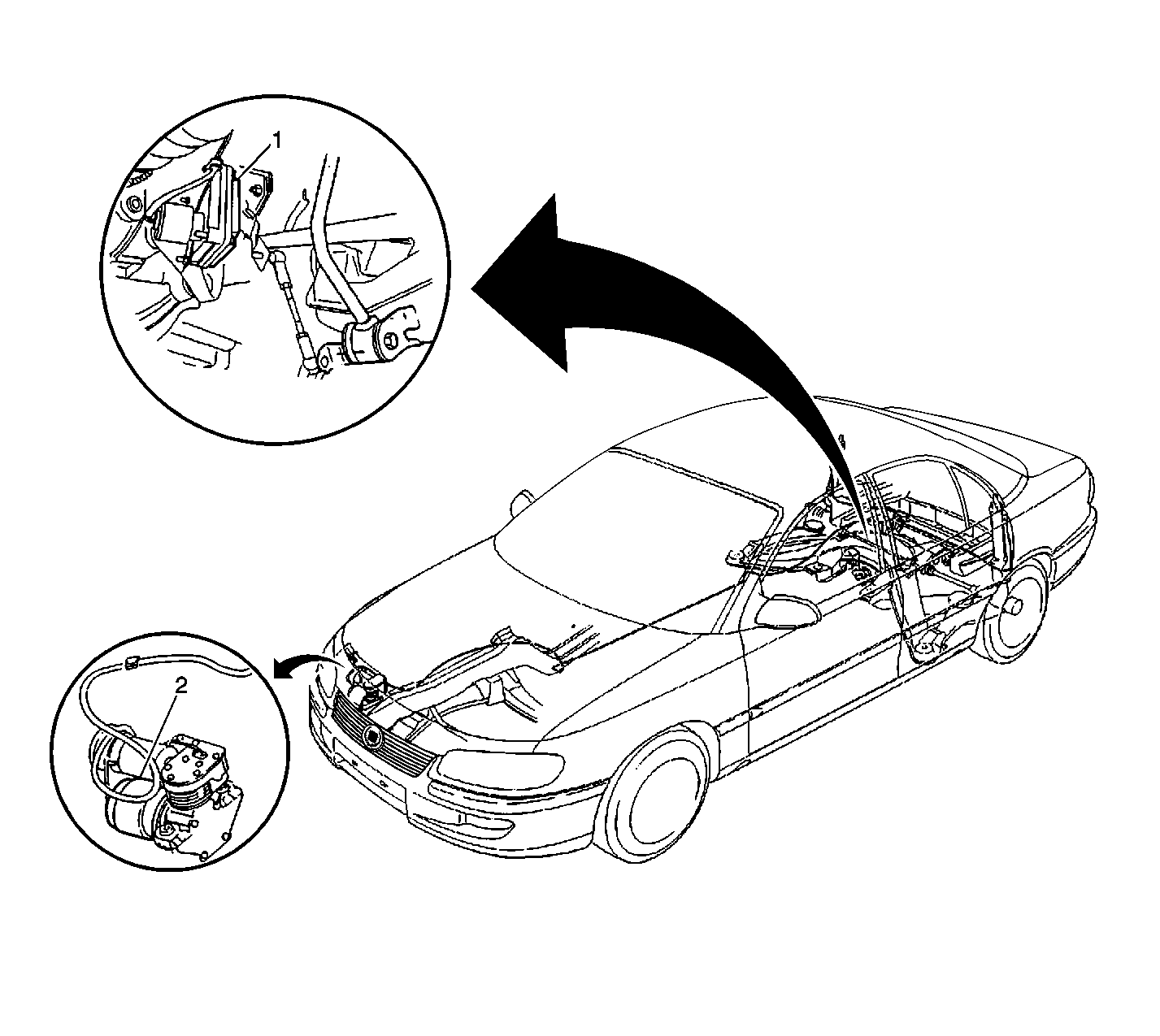 1

2