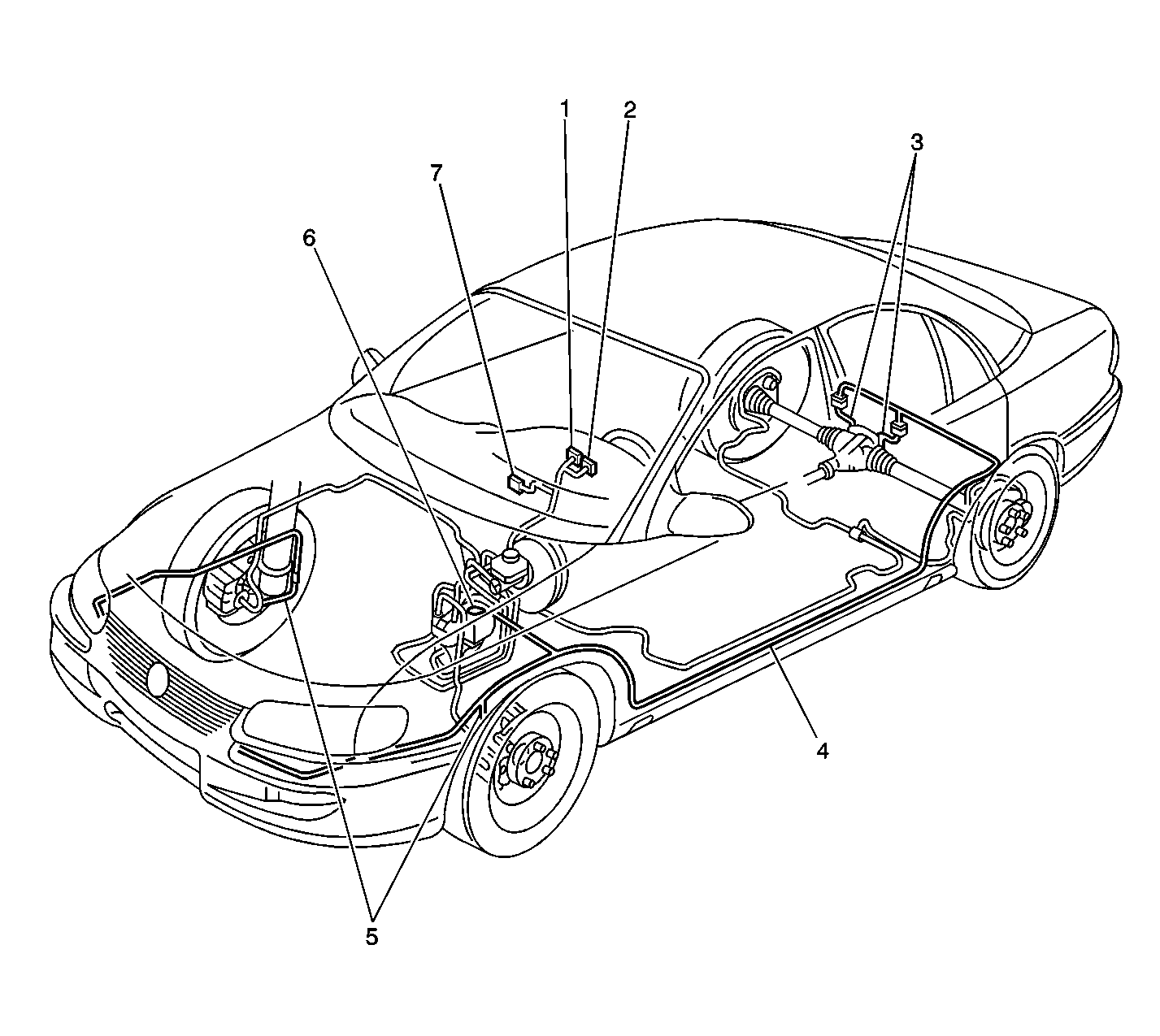 1
2
3
7
6
4
5