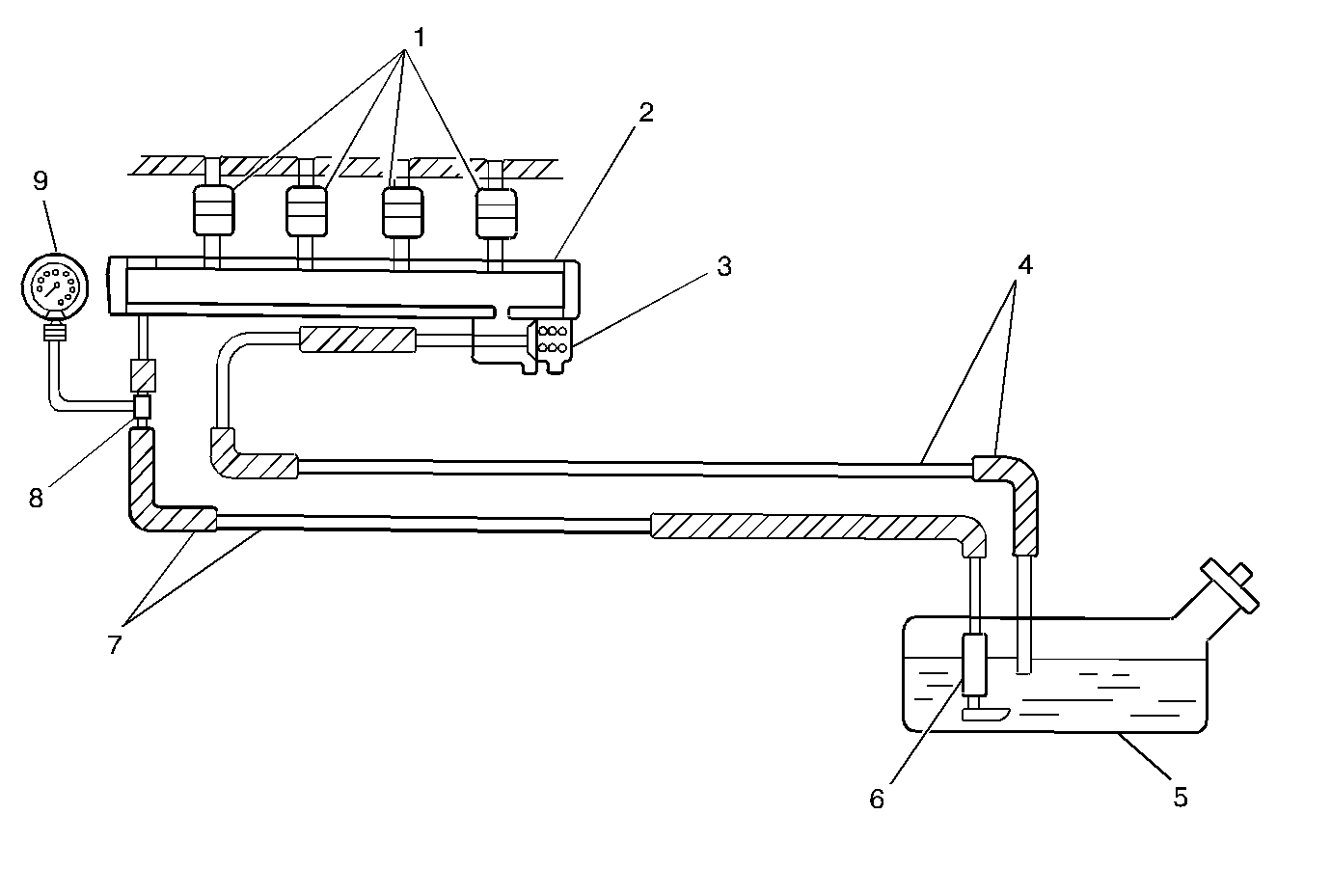 1
2
9
3
4
8
7
6
5