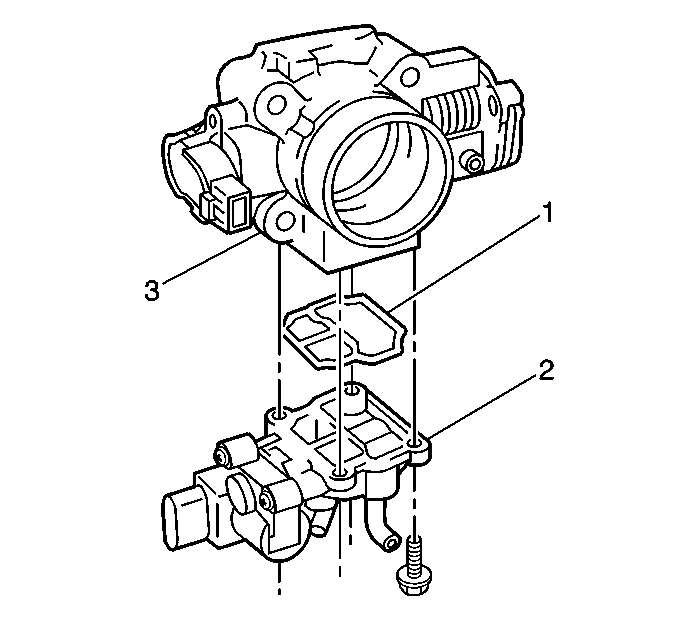 1
3
2