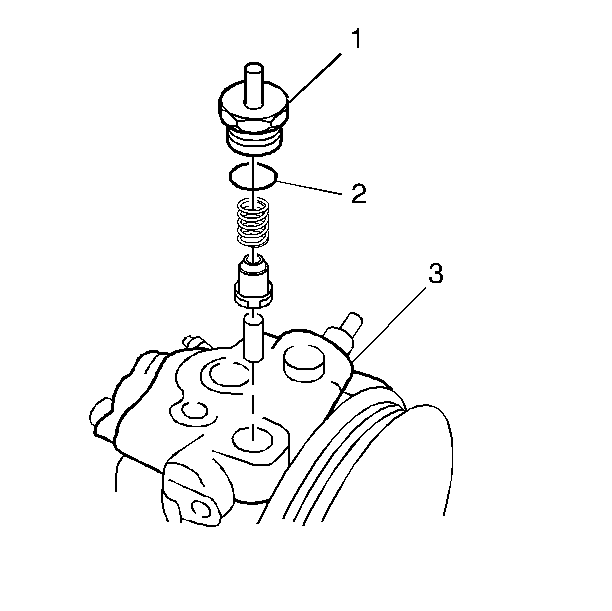 1

2

3