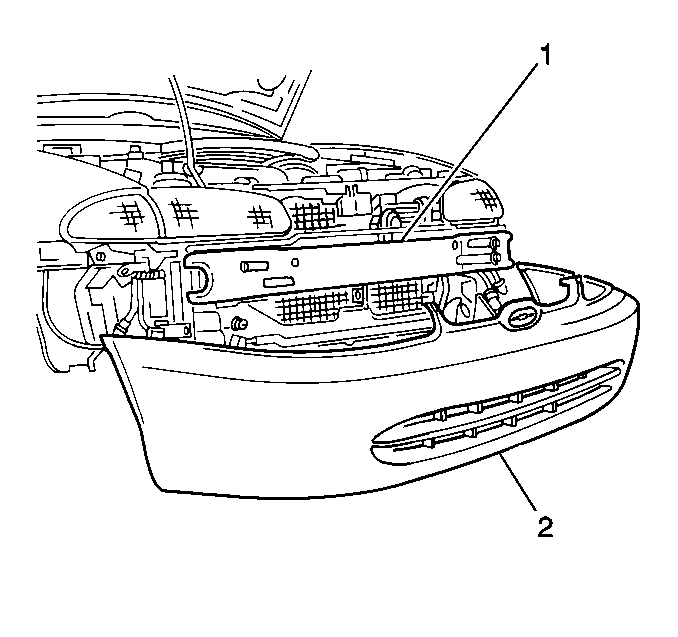 1
2