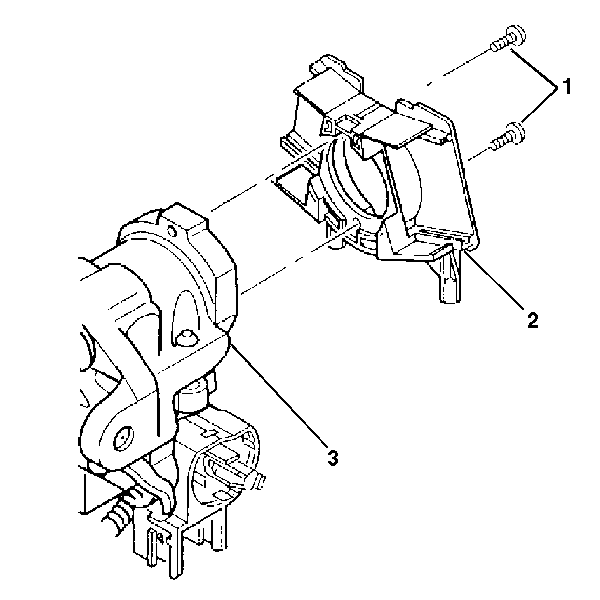 1
2
3