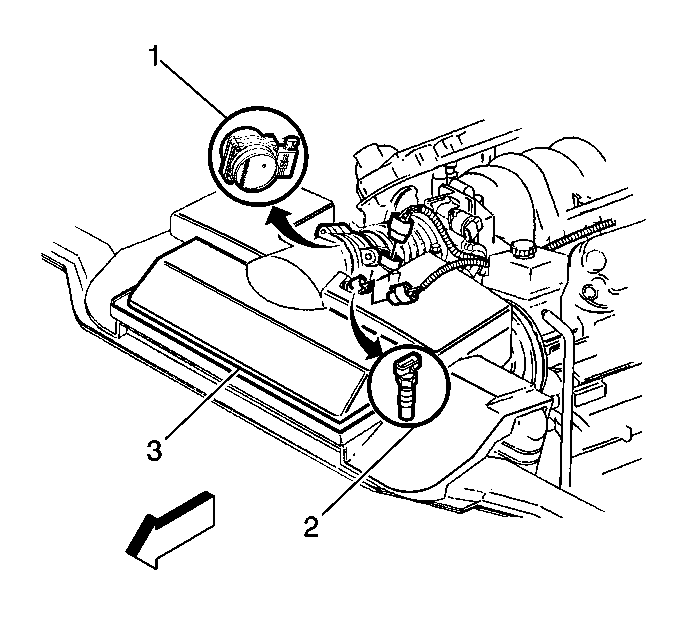 1

3

2