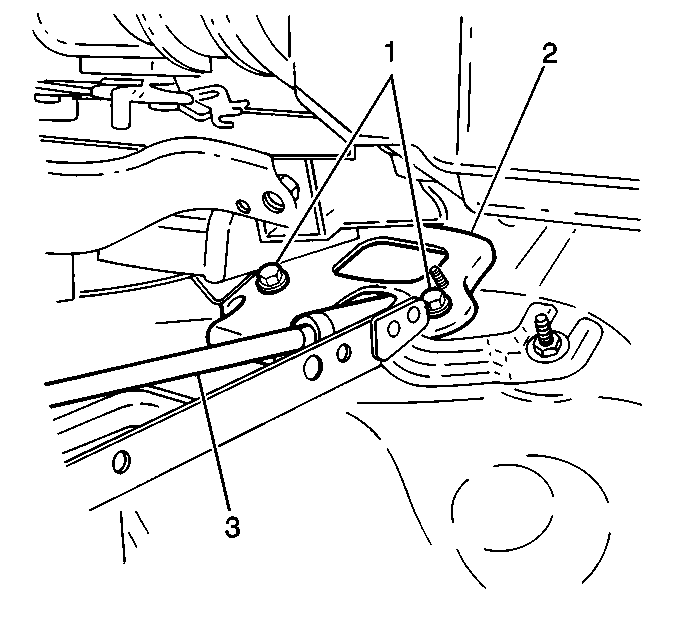 1
2
3