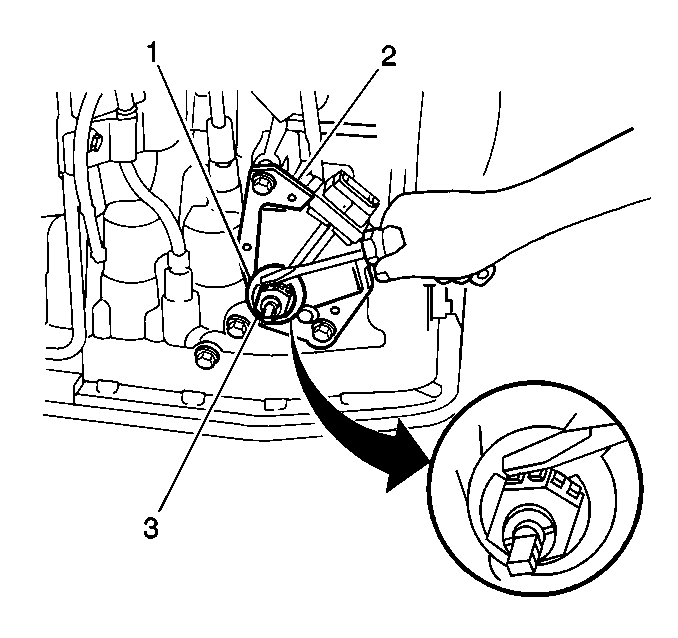 1
2
3