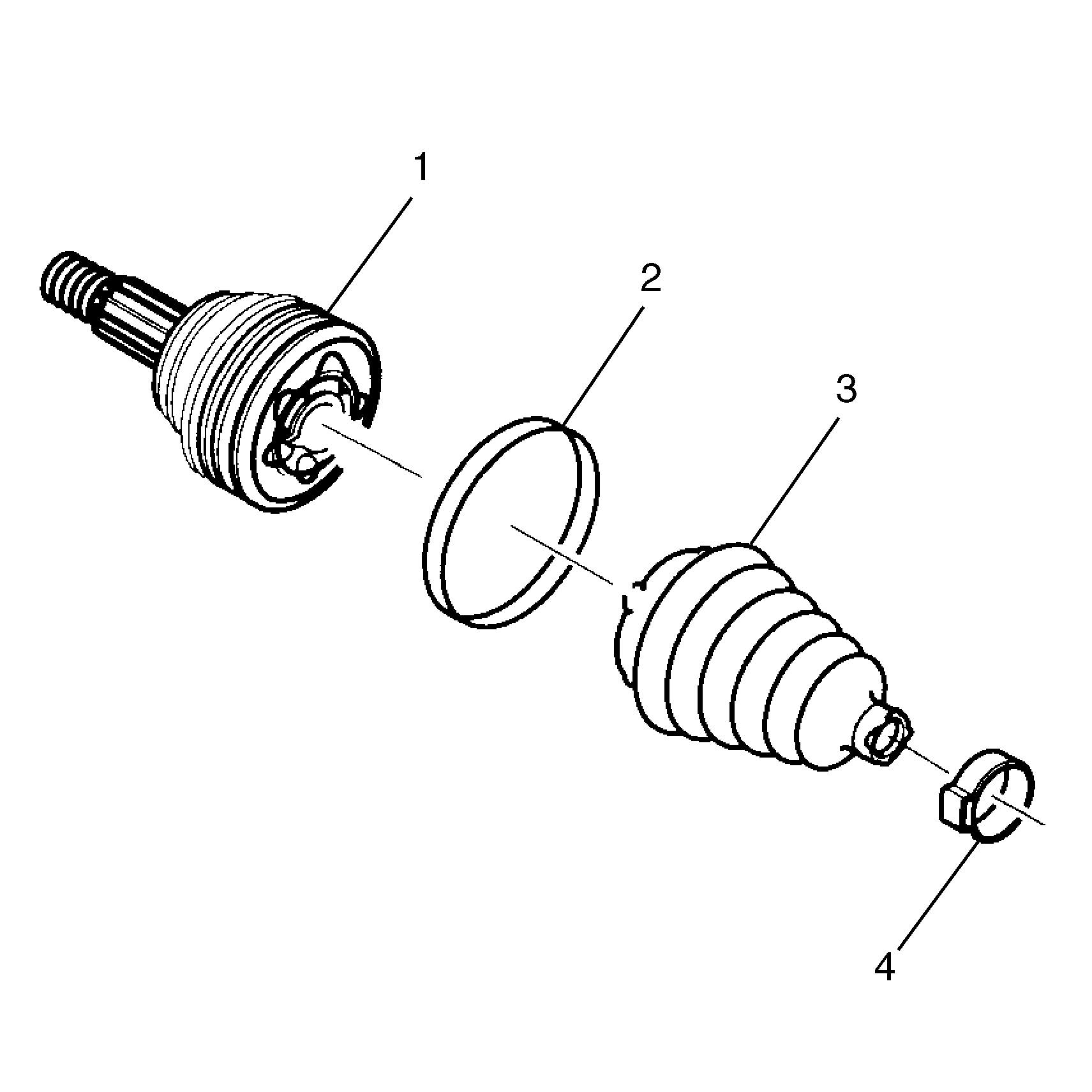 1
2
3
4