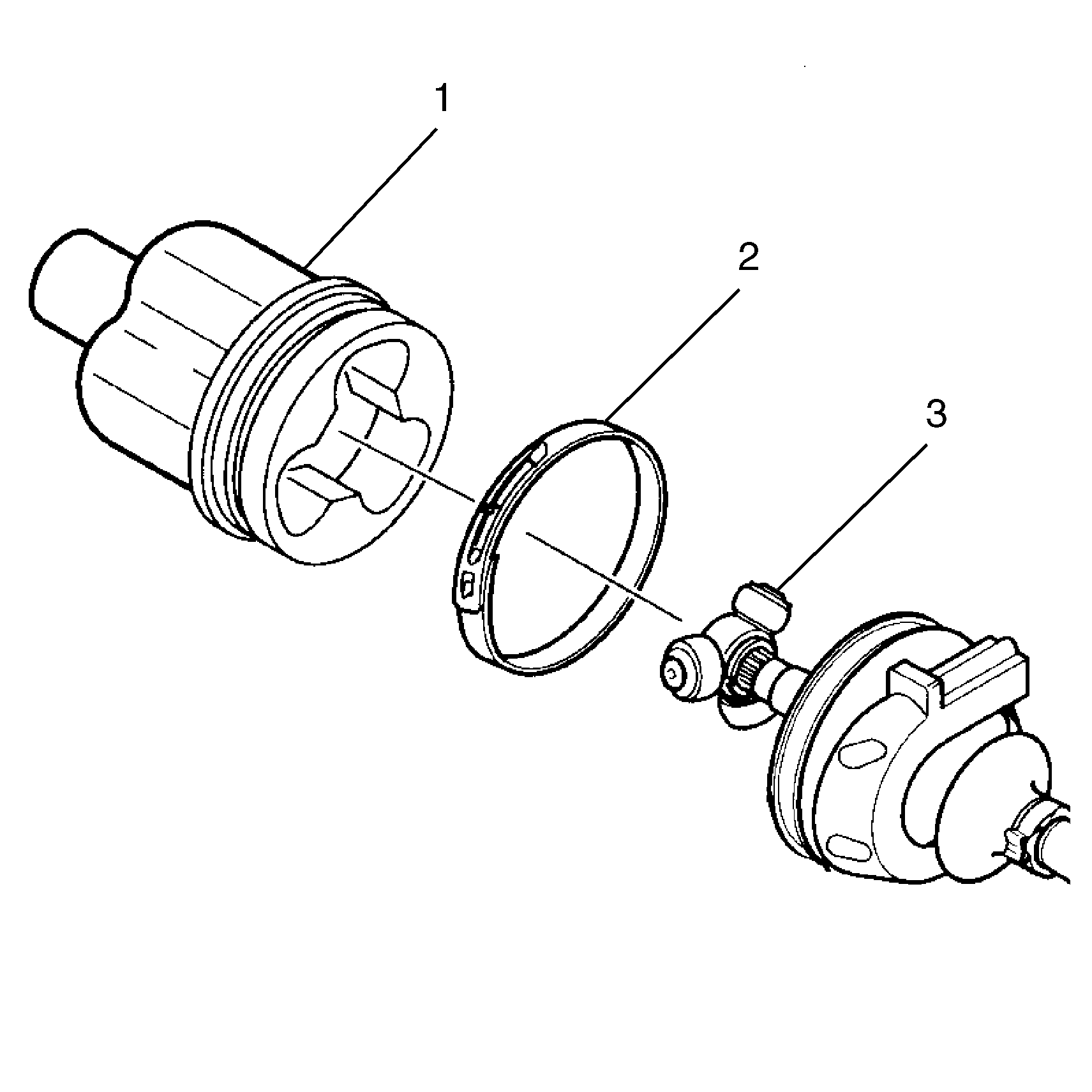 1
2
3