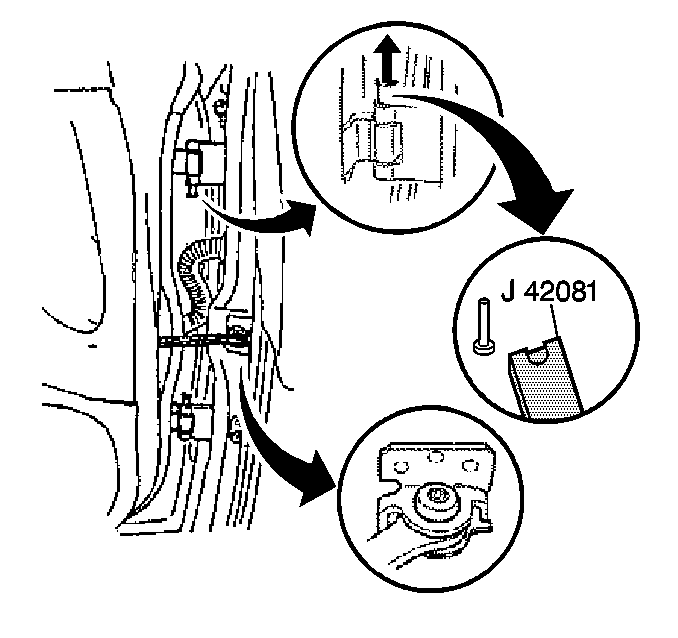 J 42081