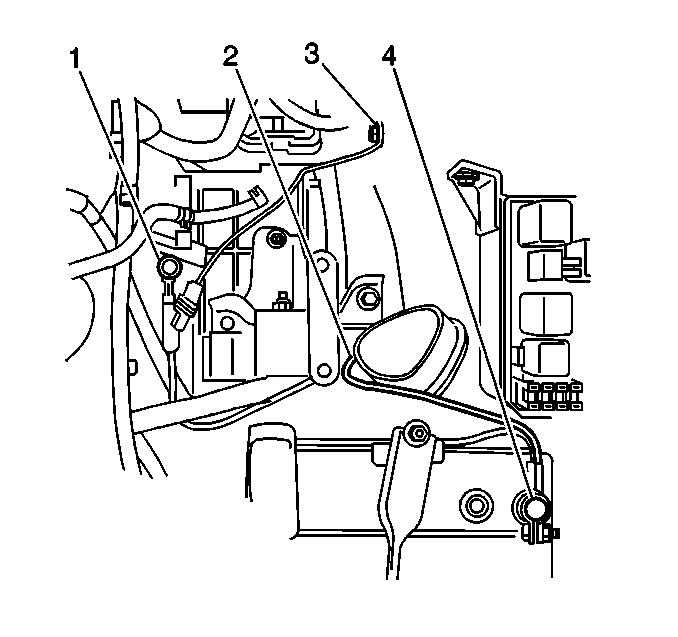 1
2
3
4