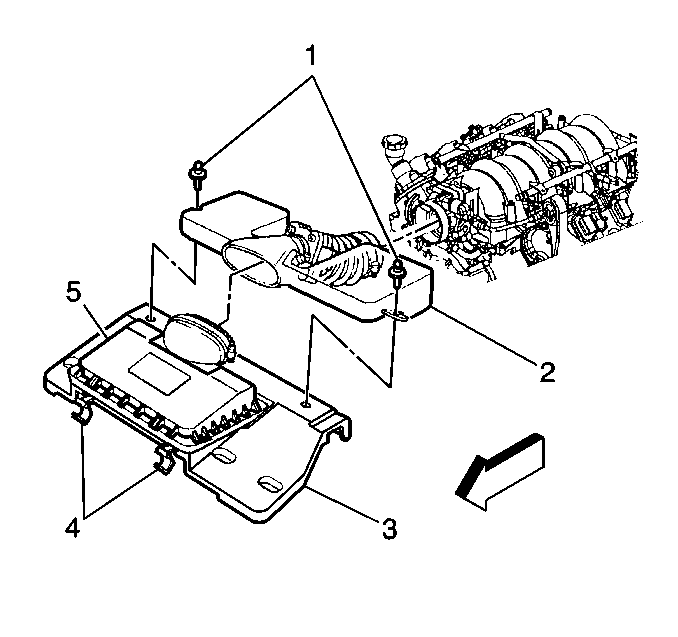 1
5
2
4
3