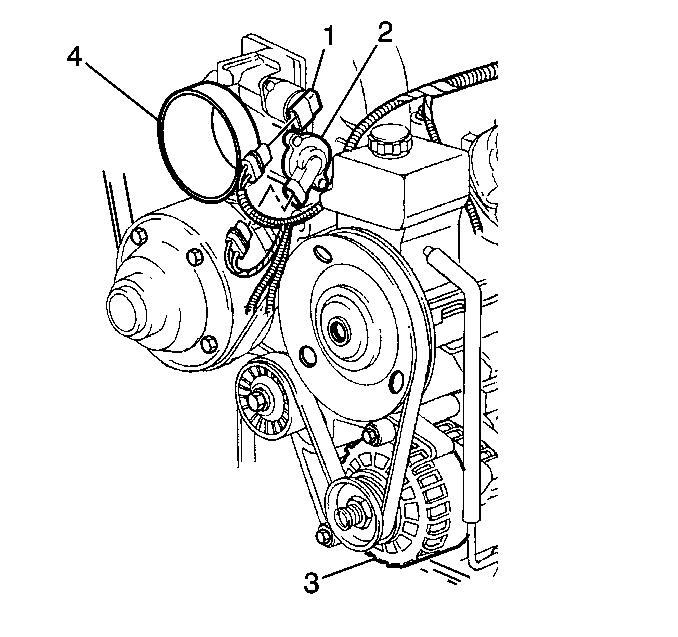 4
1
2
3