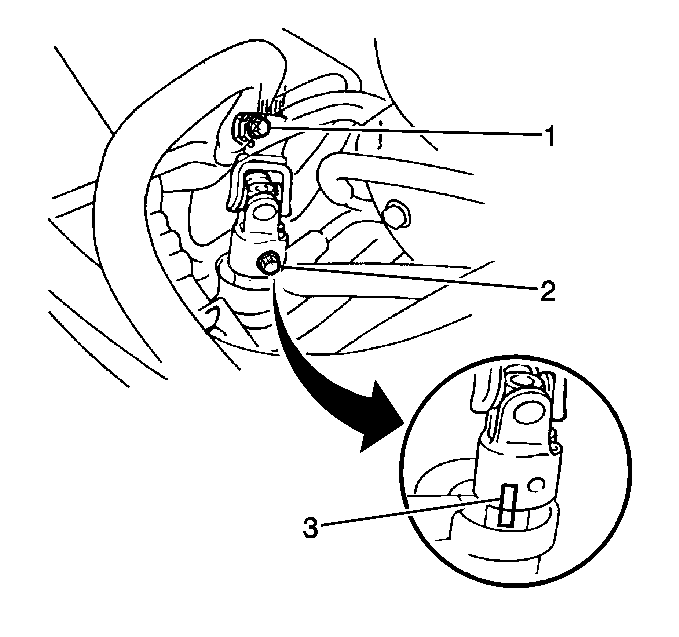 1
2
3