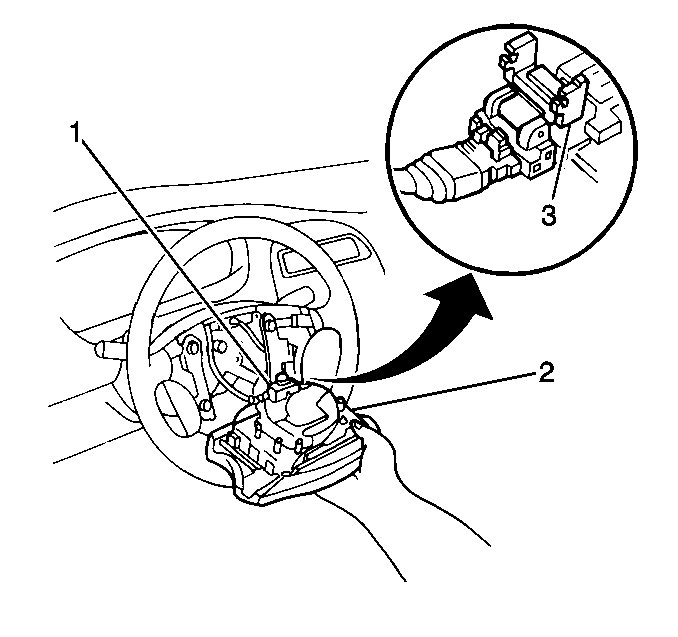 1
3
2