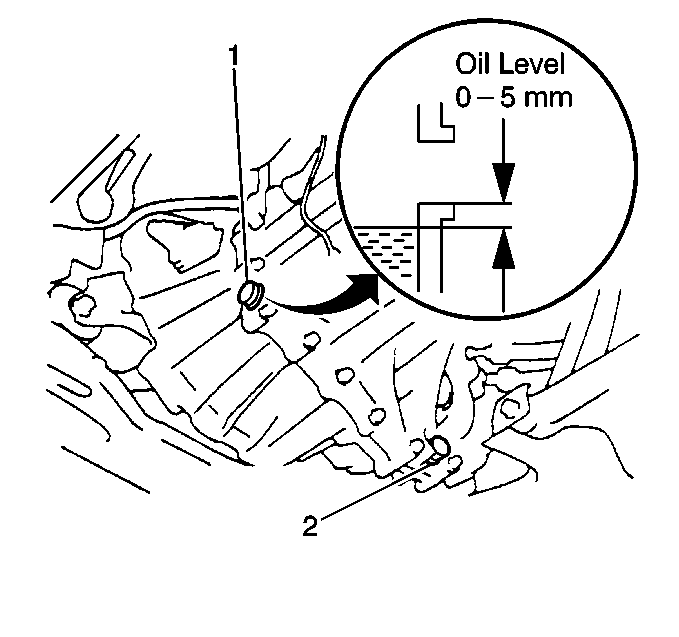 1

Oil Level
0 – 5 mm

2