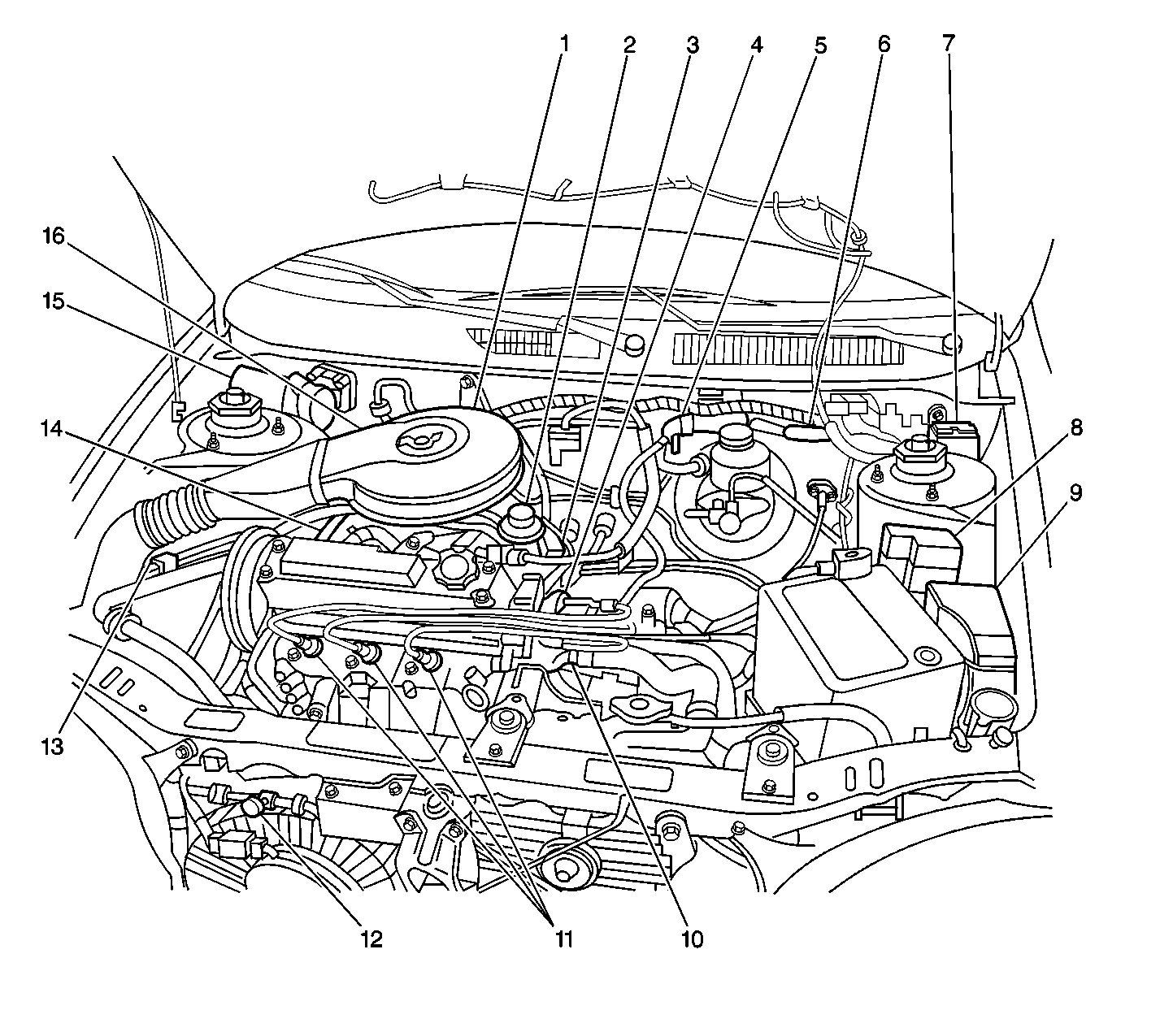 1
2
3
4
5
6
7
16
15
14
8
9
13
12
11
10