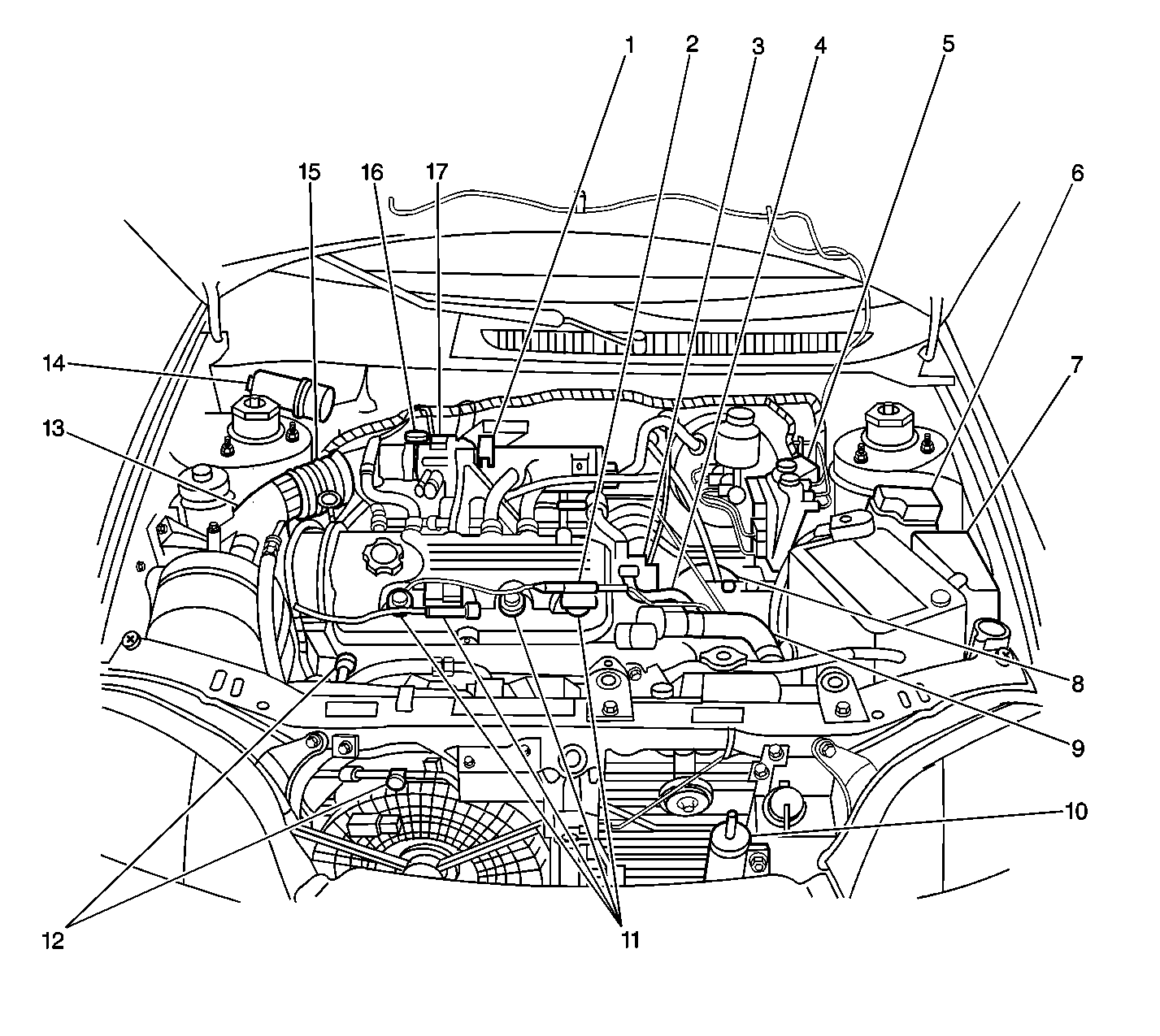 1
2
3
4
5
15
16
17
6
14
7
13
8
9
10
12
11